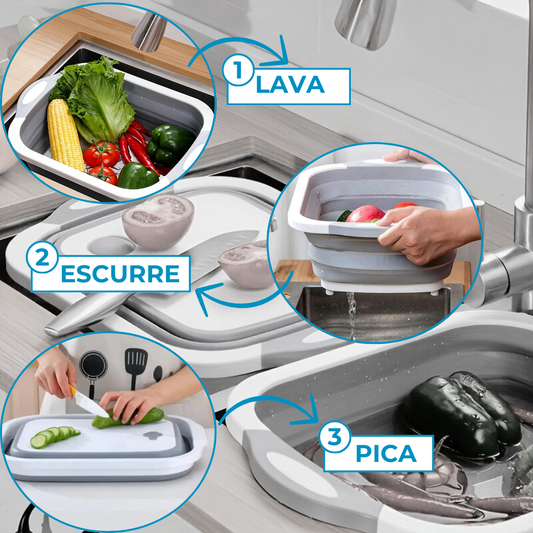 1 LAVA

2 ESCURRE

3 PICA