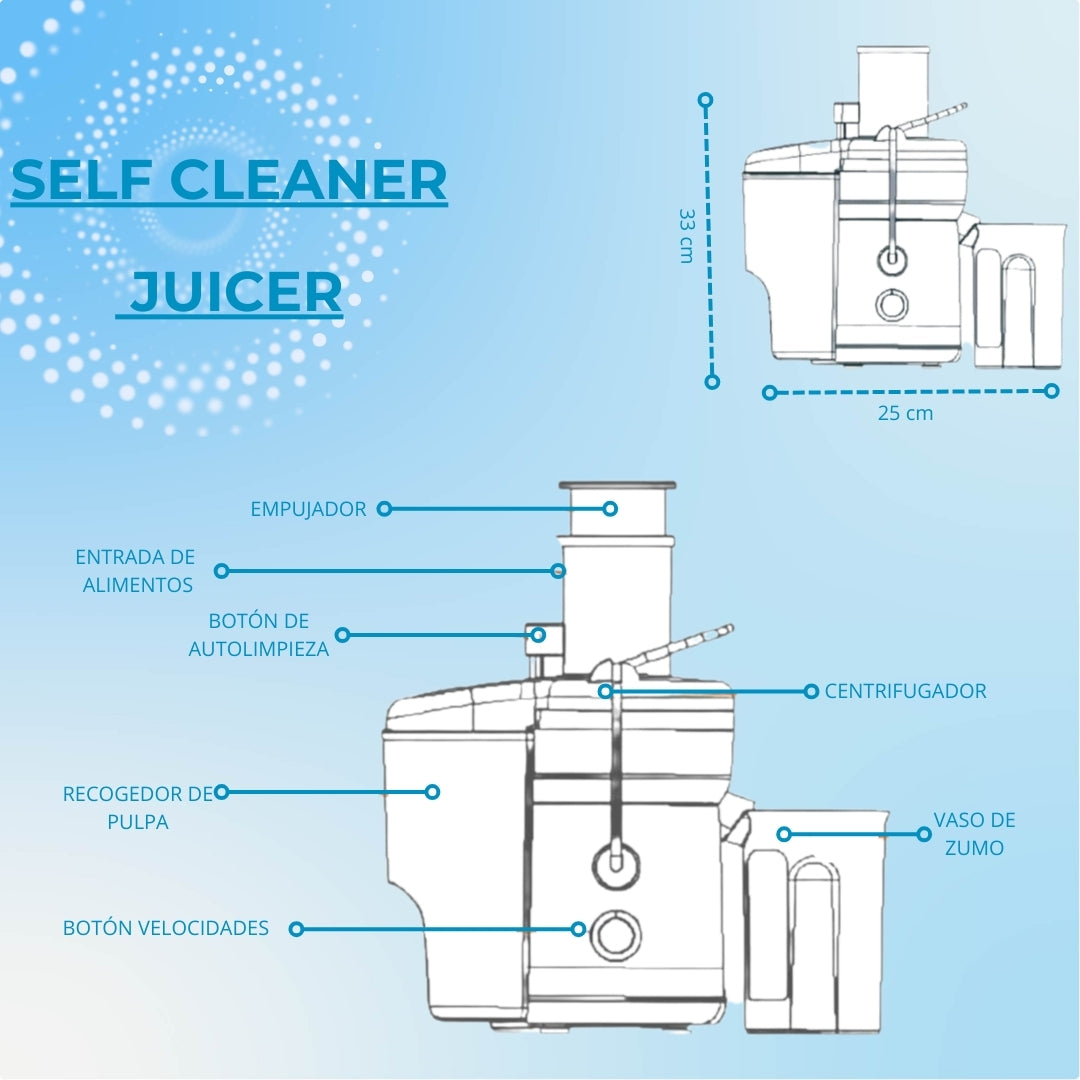 SELF CLEANER
JUICER

33 cm

25 cm

EMPUJADOR

ENTRADA DE ALIMENTOS

BOTÓN DE AUTOLIMPIEZA

CENTRIFUGADOR

RECOGEDOR DE PULPA

VASO DE ZUMO

BOTÓN VELOCIDADES