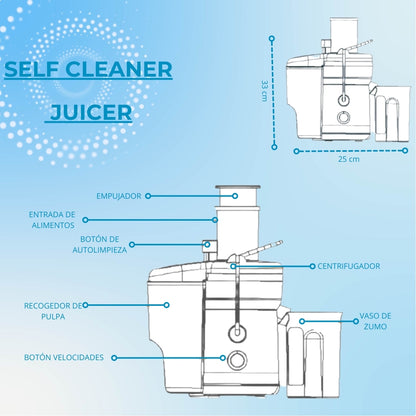 SELF CLEANER
JUICER

33 cm

25 cm

EMPUJADOR

ENTRADA DE ALIMENTOS

BOTÓN DE AUTOLIMPIEZA

CENTRIFUGADOR

RECOGEDOR DE PULPA

VASO DE ZUMO

BOTÓN VELOCIDADES